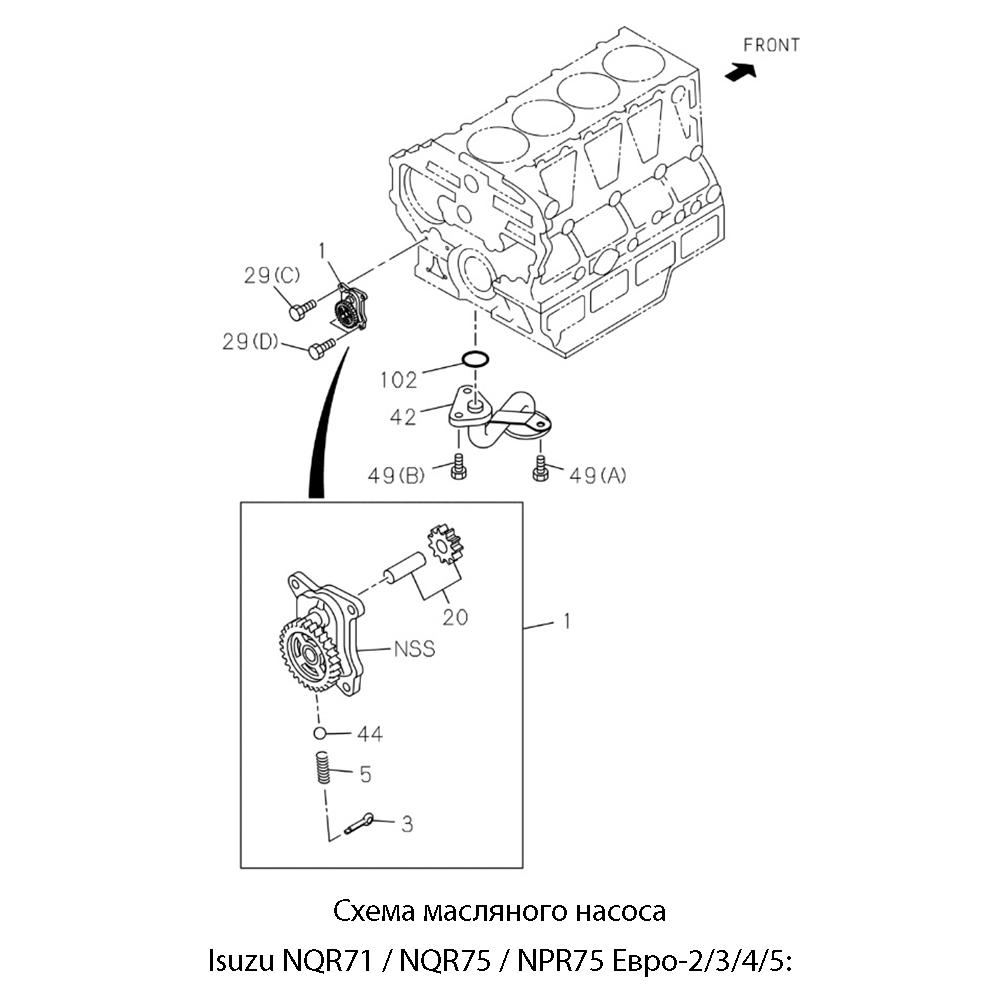 FRONT

1
29(C)
29(D)
102
42
49(B)
49(A)

20
1
NSS
44
5
3

Схема масляного насоса

Isuzu NQR71 / NQR75 / NPR75 Евро-2/3/4/5: